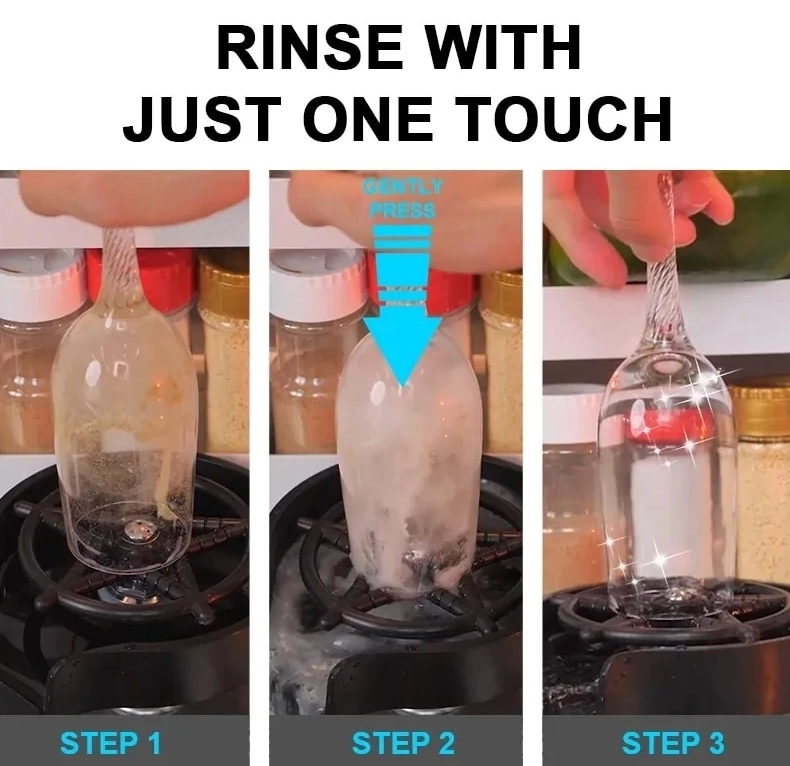 RINSE WITH JUST ONE TOUCH

GENTLY PRESS

STEP 1

STEP 2

STEP 3